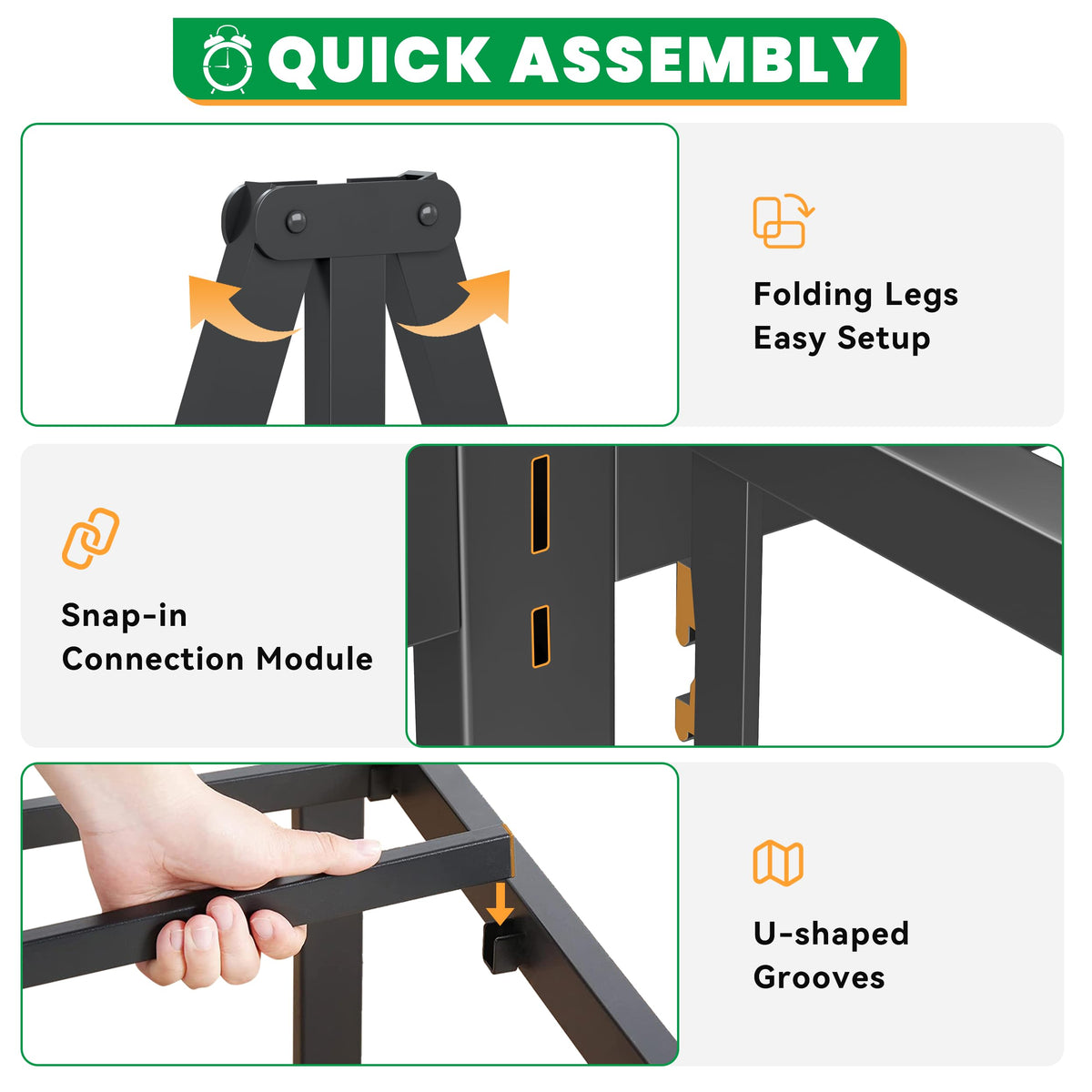 QUICK ASSEMBLY

Folding Legs
Easy Setup

Snap-in
Connection Module

U-shaped
Grooves